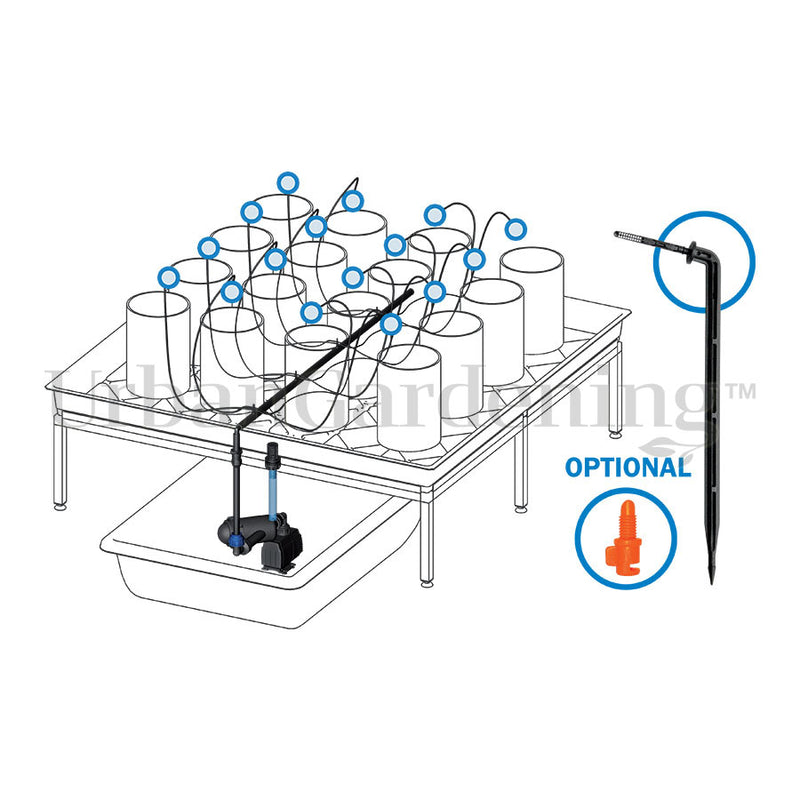 UrbanGardening™

OPTIONAL