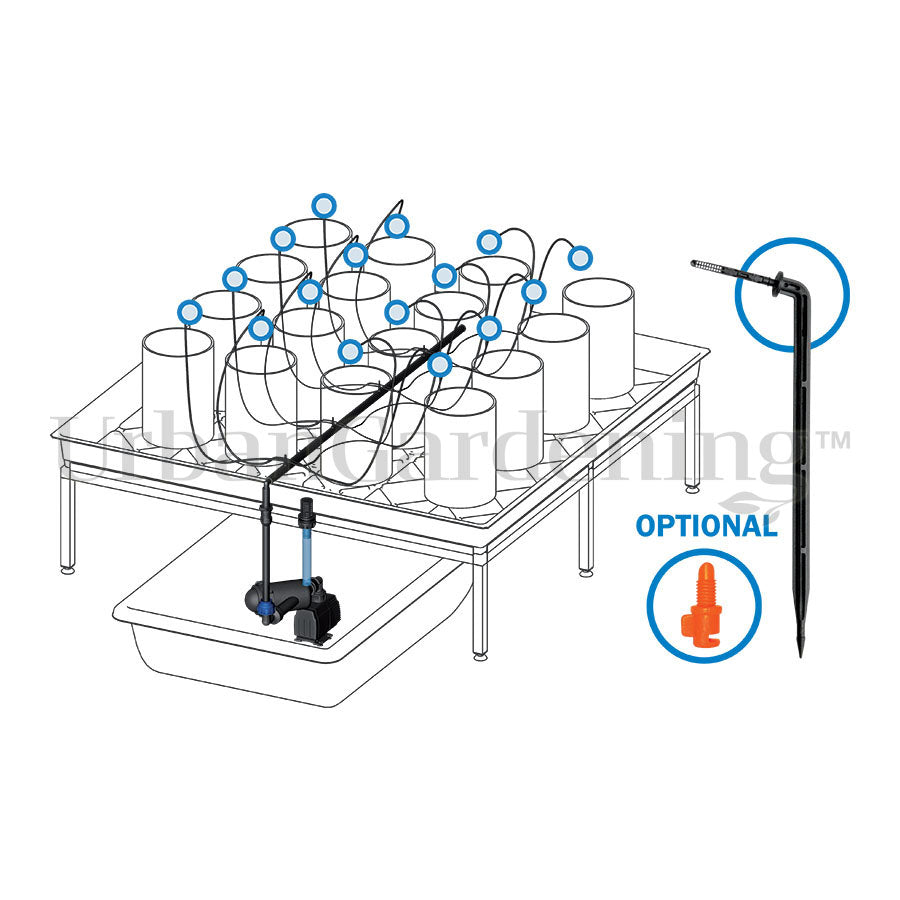 UrbanGardening™

OPTIONAL